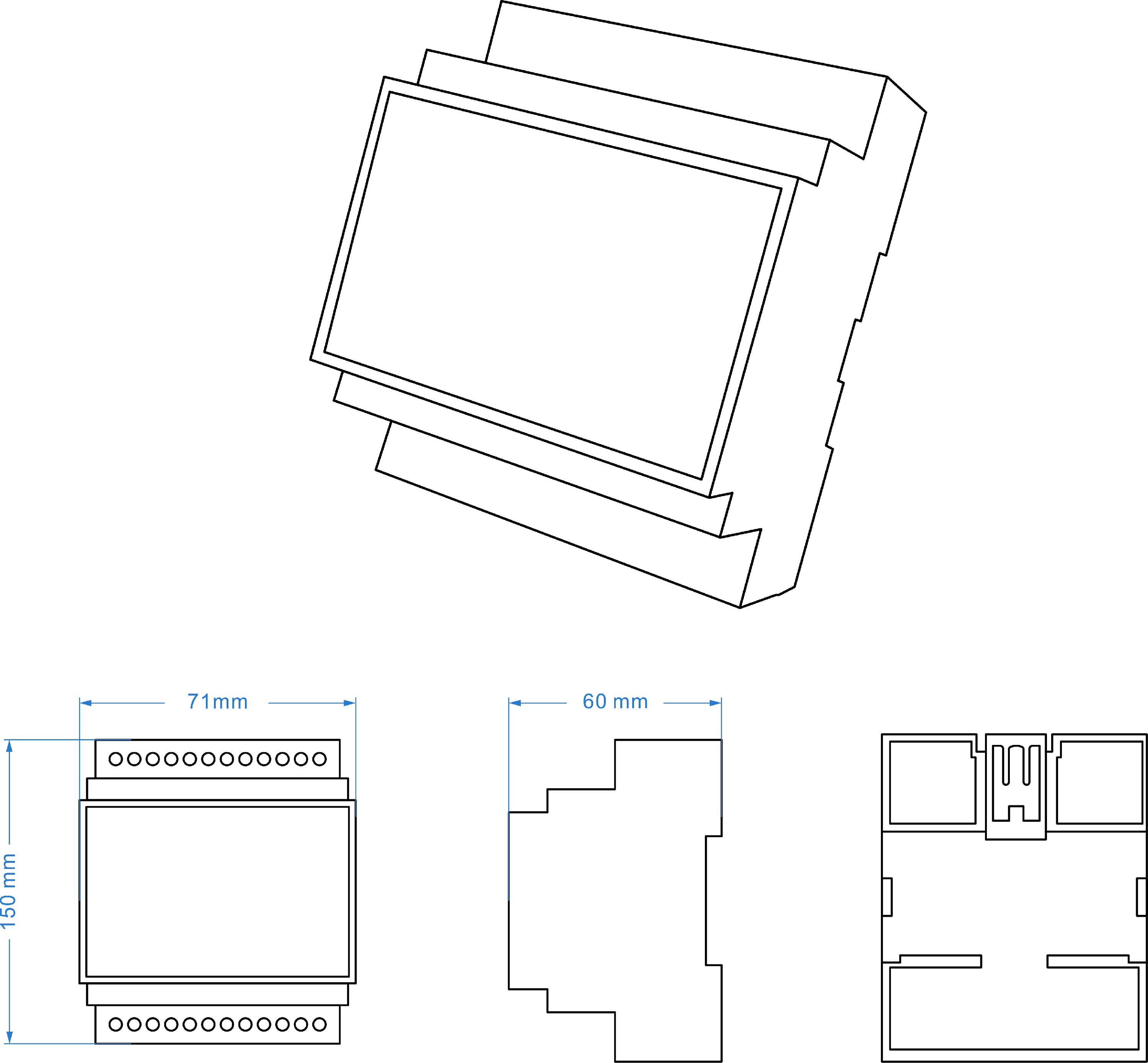 71mm

60 mm

150 mm